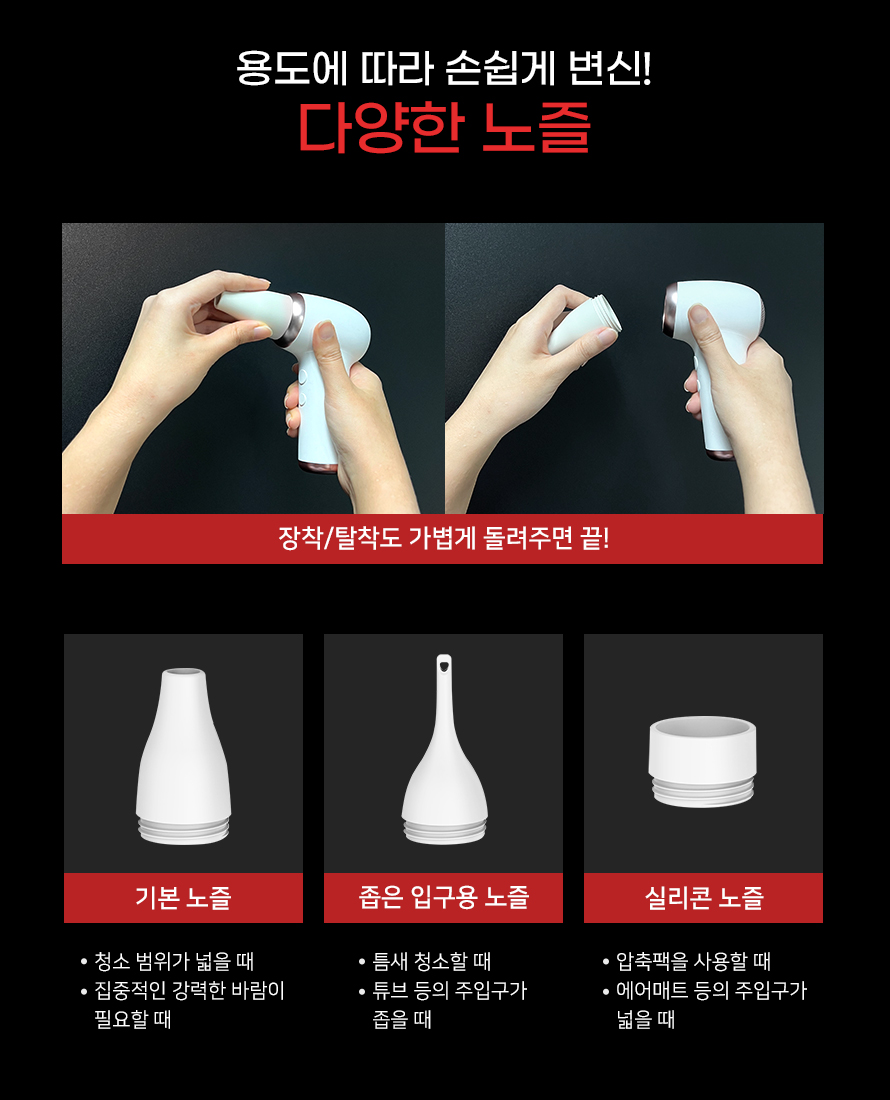 용도에 따라 손쉽게 변신!
다양한 노즐

장착/탈착도 가볍게 돌려주면 끝!

기본 노즐

• 청소 범위가 넓을 때
• 집중적인 강력한 바람이 필요할 때

좁은 입구용 노즐

• 틈새 청소할 때
• 튜브 등의 주입구가 좁을 때

실리콘 노즐

• 압축팩을 사용할 때
• 에어매트 등의 주입구가 넓을 때